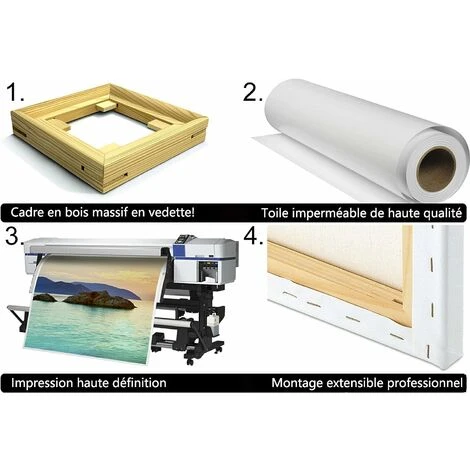 1.

2.

Cadre en bois massif en vedette!

Toile imperméable de haute qualité

3.

4.

Impression haute définition

Montage extensible professionnel