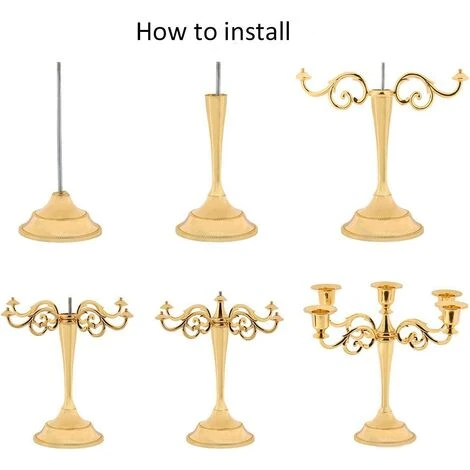 How to install