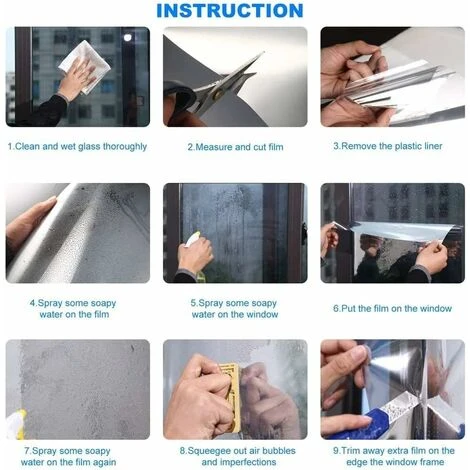 INSTRUCTION

1.Clean and wet glass thoroughly

2.Measure and cut film

3.Remove the plastic liner

4.Spray some soapy water on the film

5.Spray some soapy water on the window

6.Put the film on the window

7.Spray some soapy water on the film again

8.Squeegee out air bubbles and imperfections

9.Trim away extra film on the edge the window frame