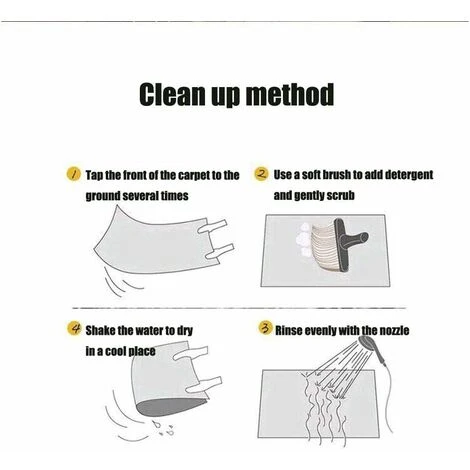 Clean up method

1 Tap the front of the carpet to the ground several times

2 Use a soft brush to add detergent and gently scrub

4 Shake the water to dry in a cool place

3 Rinse evenly with the nozzle