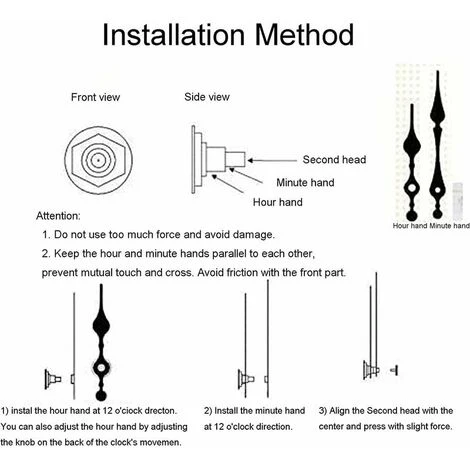 Installation Method

Front view

Side view

Second head

Minute hand

Hour hand

Hour hand Minute hand

Attention:

1. Do not use too much force and avoid damage.

2. Keep the hour and minute hands parallel to each other, prevent mutual touch and cross. Avoid friction with the front part.

1) instal the hour hand at 12 o'ciock drecton. You can also adjust the hour hand by adjusting the knob on the back of the clock's movemen.

2) Install the minute hand at 12 o'clock direction.

3) Align the Second head with the center and press with slight force.