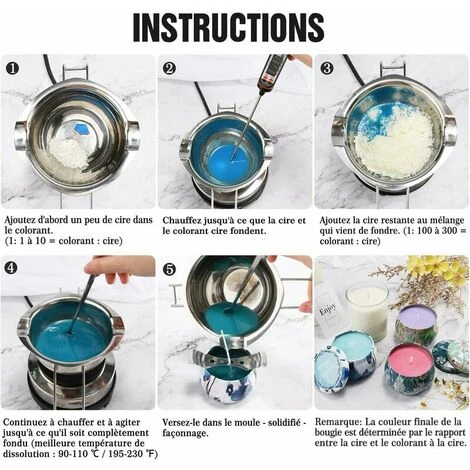 INSTRUCTIONS

❶

Ajoutez d'abord un peu de cire dans le colorant.
(1: 1 à 10 = colorant : cire)

❷

Chauffez jusqu'à ce que la cire et le colorant cire fondent.

❸

Ajoutez la cire restante au mélange qui vient de fondre. (1: 100 à 300 = colorant : cire)

❹

Continuez à chauffer et à agiter jusqu'à ce qu'il soit complètement fondu (meilleure température de dissolution : 90-110 ℃ / 195-230 ℉)

❺

Versez-le dans le moule - solidifié - façonnage.

Enjoy

Remarque: La couleur finale de la bougie est déterminée par le rapport entre la cire et le colorant à la cire.