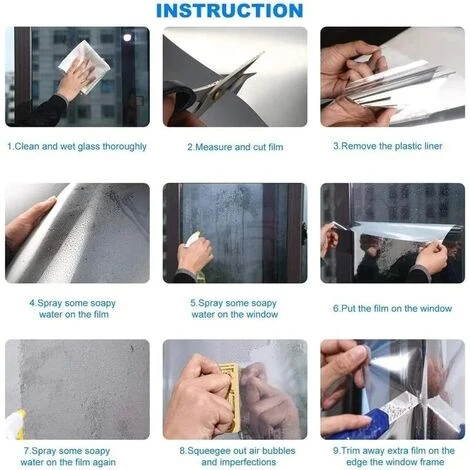 INSTRUCTION

1.Clean and wet glass thoroughly

2.Measure and cut film

3.Remove the plastic liner

4.Spray some soapy water on the film

5.Spray some soapy water on the window

6.Put the film on the window

7.Spray some soapy water on the film again

8.Squeegee out air bubbles and imperfections

9.Trim away extra film on the edge the window frame