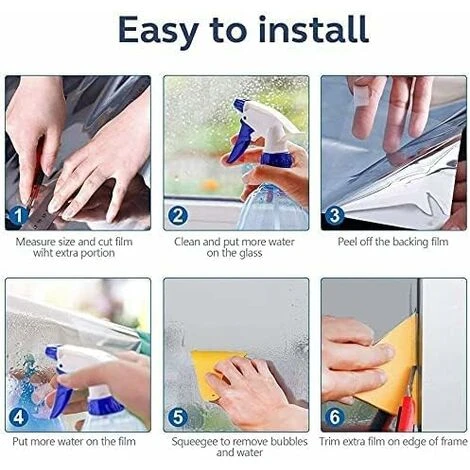 Easy to install

1
Measure size and cut film wiht extra portion

2
Clean and put more water on the glass

3
Peel off the backing film

4
Put more water on the film

5
Squeegee to remove bubbles and water

6
Trim extra film on edge of frame