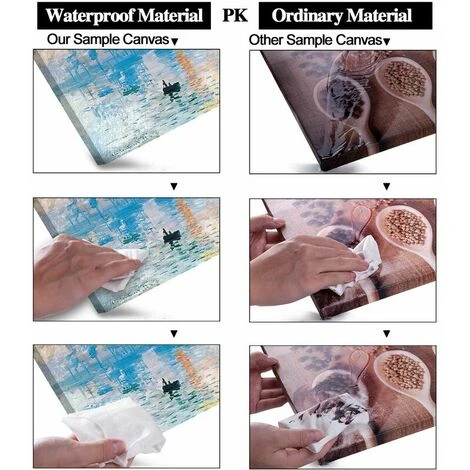 Waterproof Material PK Ordinary Material

Our Sample Canvas▼

Other Sample Canvas▼

▼

▼

▼

▼