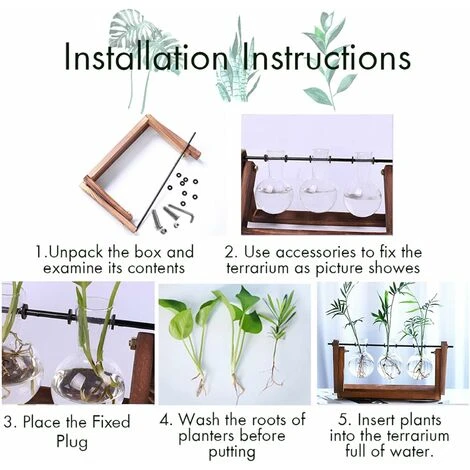 Installation Instructions

1.Unpack the box and examine its contents

2. Use accessories to fix the terrarium as picture showes

3. Place the Fixed Plug

4. Wash the roots of planters before putting

5. Insert plants into the terrarium full of water.